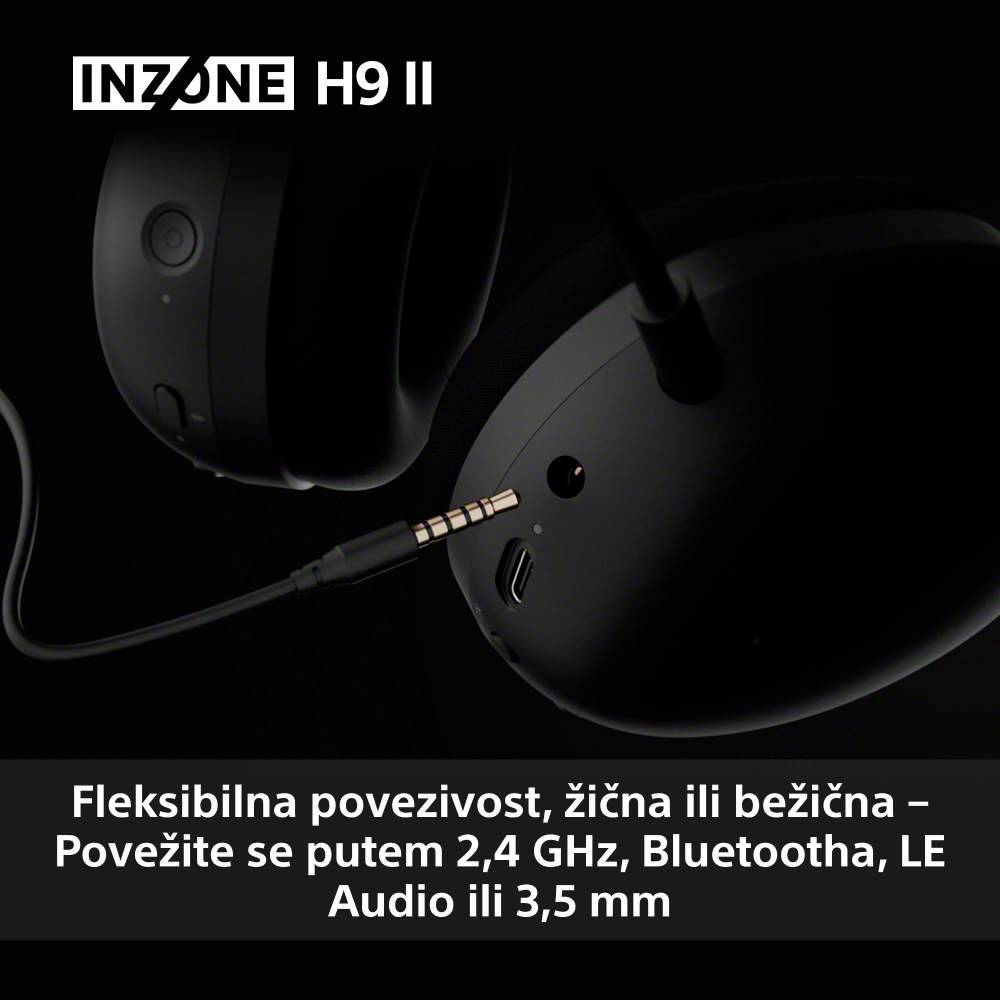 INZONE H9 II

Fleksibilna povezivost, žična ili bežična – Povežite se putem 2,4 GHz, Bluetootha, LE Audio ili 3,5 mm